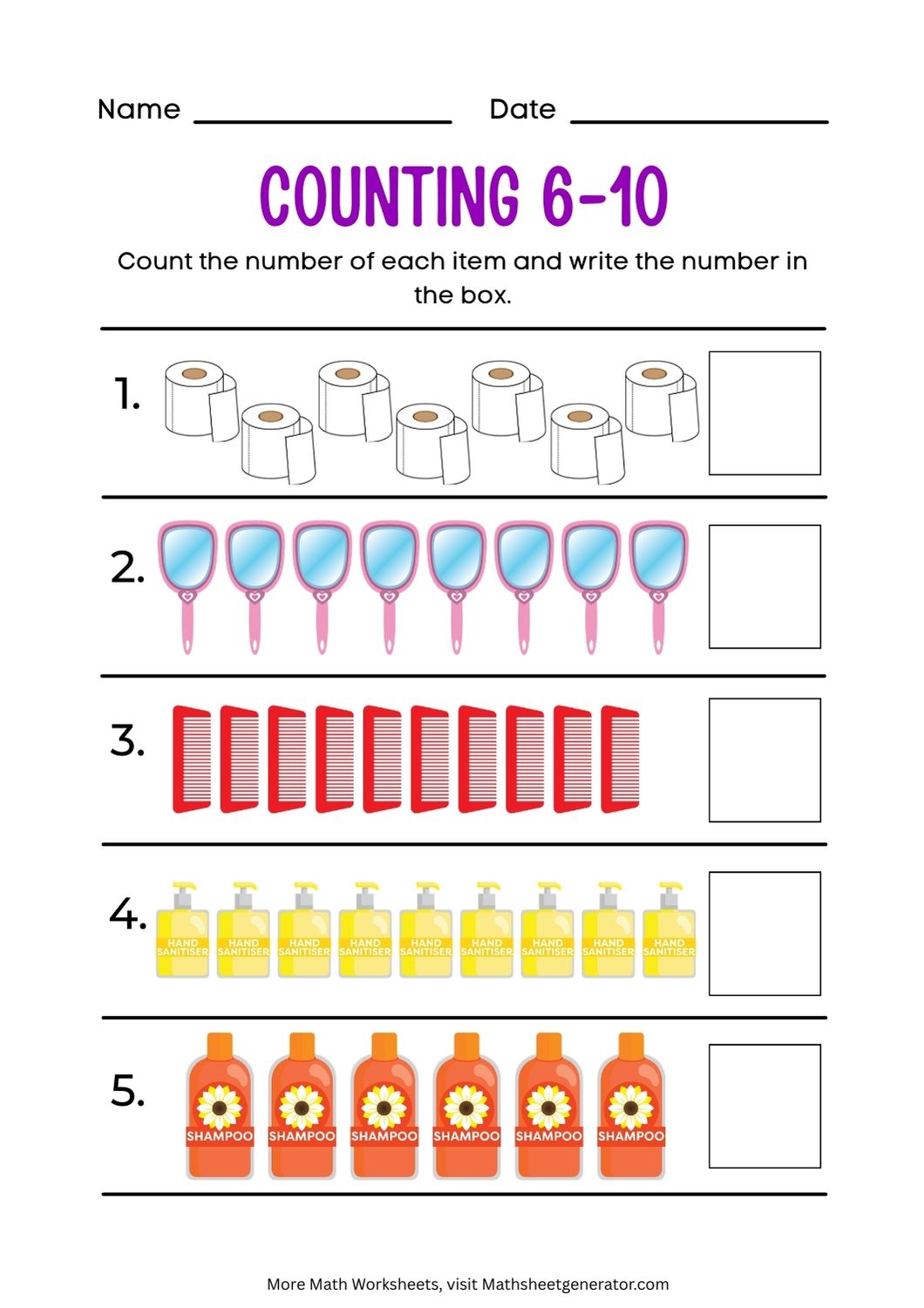 Name ________________ Date ________________

COUNTING 6-10

Count the number of each item and write the number in the box.

1.

2.

3.

4. HAND SANITISER HAND SANITISER HAND SANITISER HAND SANITISER HAND SANITISER HAND SANITISER HAND SANITISER HAND SANITISER HAND SANITISER

5. SHAMPOO SHAMPOO SHAMPOO SHAMPOO SHAMPOO SHAMPOO

More Math Worksheets, visit Mathsheetgenerator.com