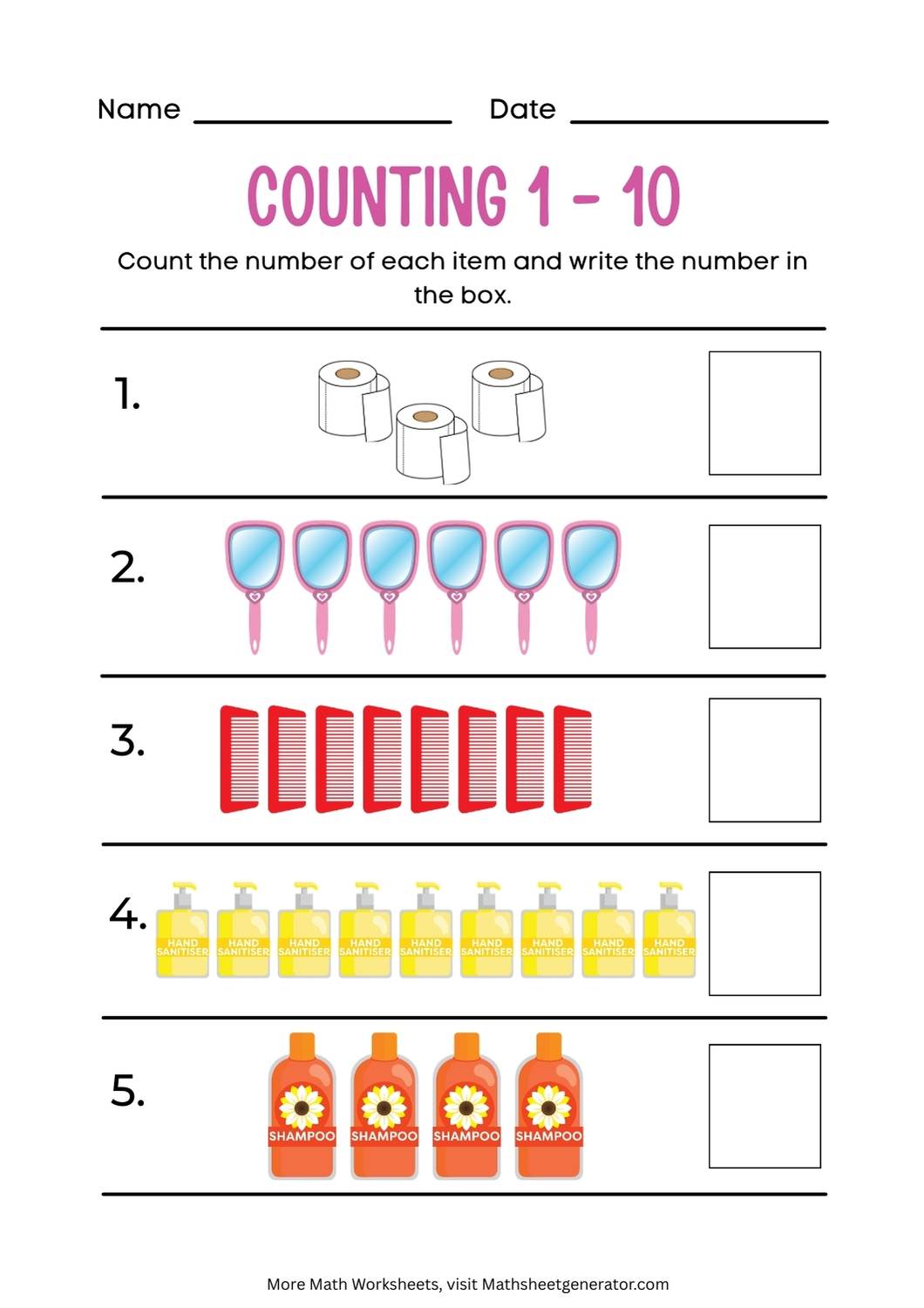 Name ________________ Date ________________

COUNTING 1 - 10

Count the number of each item and write the number in the box.

1.

2.

3.

4.

HAND SANITISER HAND SANITISER HAND SANITISER HAND SANITISER HAND SANITISER HAND SANITISER HAND SANITISER HAND SANITISER HAND SANITISER

5.

SHAMPOO SHAMPOO SHAMPOO SHAMPOO

More Math Worksheets, visit Mathsheetgenerator.com